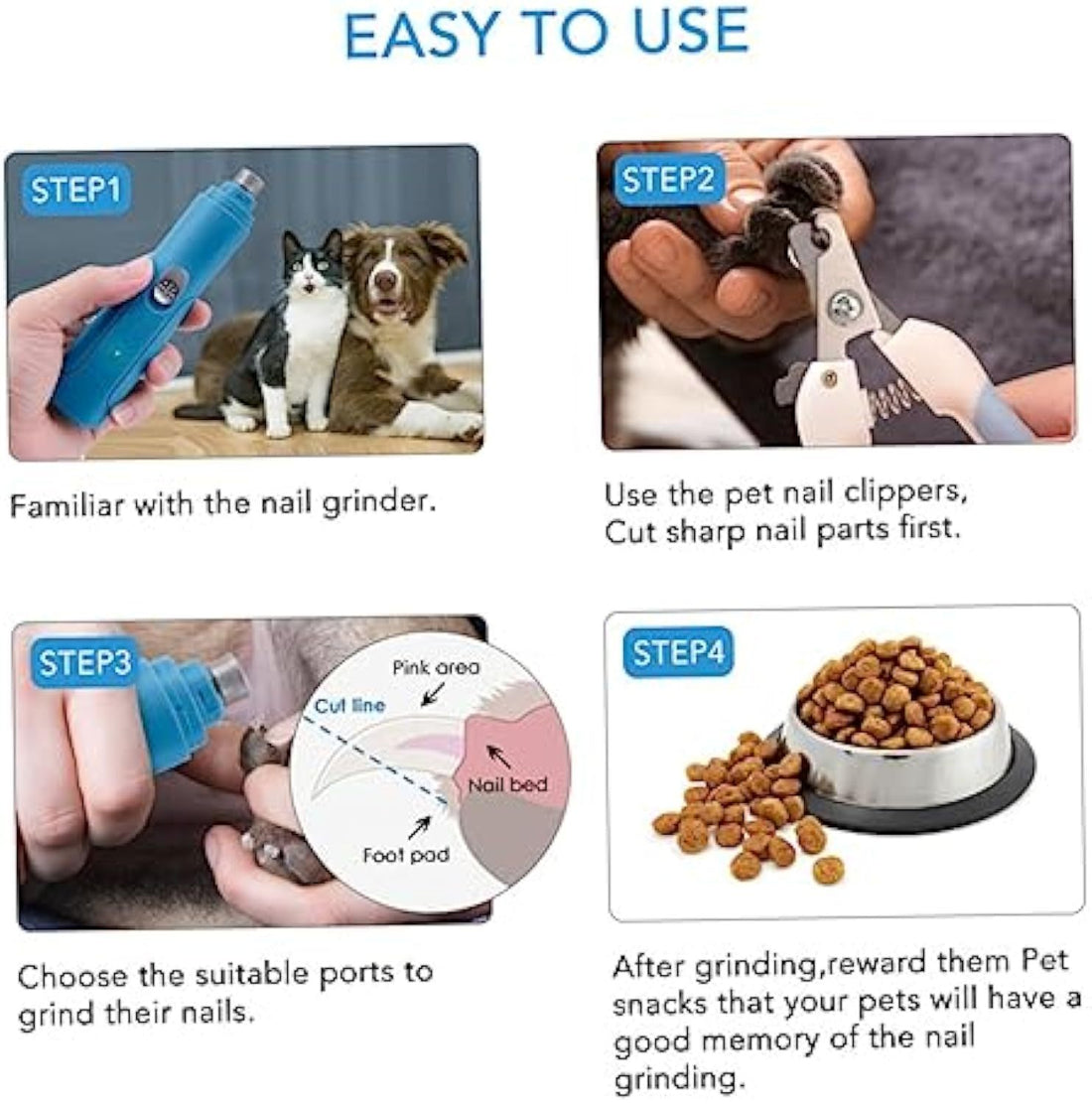 EASY TO USE

STEP1

Familiar with the nail grinder.

STEP2

Use the pet nail clippers, Cut sharp nail parts first.

STEP3

Pink area

Cut line

Nail bed

Foot pad

Choose the suitable ports to grind their nails.

STEP4

After grinding,reward them Pet snacks that your pets will have a good memory of the nail grinding.